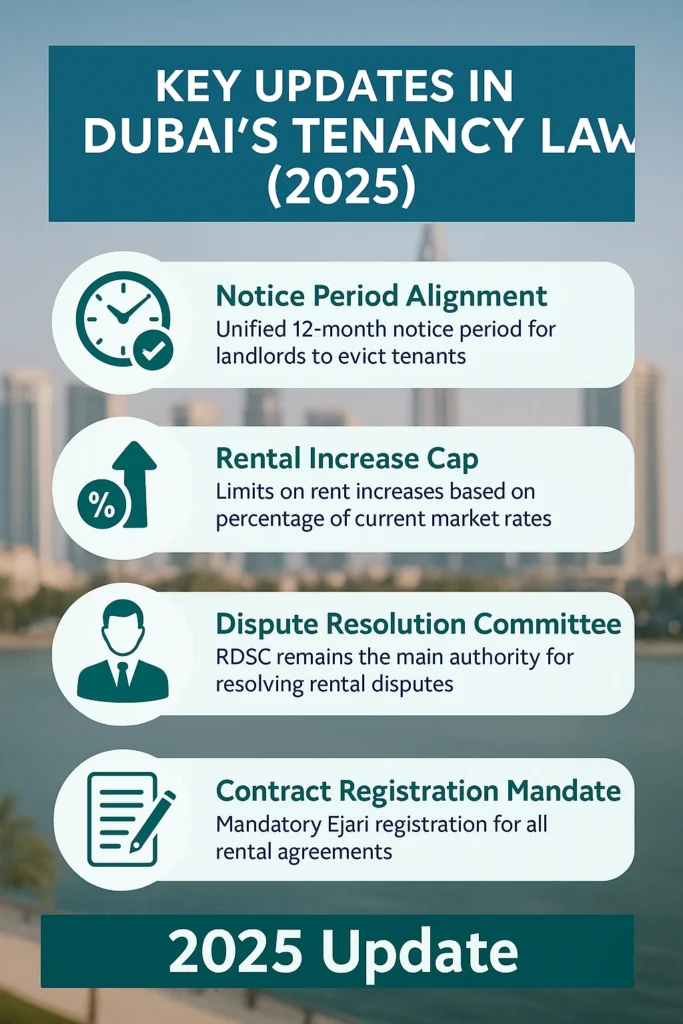 KEY UPDATES IN DUBAI'S TENANCY LAW (2025)

Notice Period Alignment
Unified 12-month notice period for landlords to evict tenants

%

Rental Increase Cap
Limits on rent increases based on percentage of current market rates

Dispute Resolution Committee
RDSC remains the main authority for resolving rental disputes

Contract Registration Mandate
Mandatory Ejari registration for all rental agreements

2025 Update